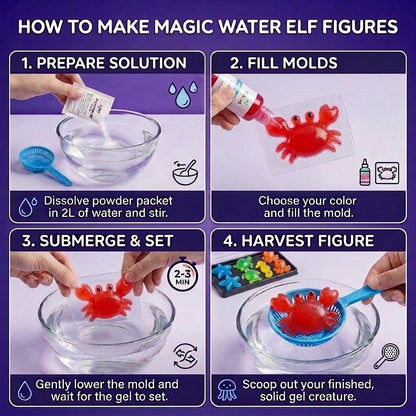 HOW TO MAKE MAGIC WATER ELF FIGURES

1. PREPARE SOLUTION

Dissolve powder packet in 2L of water and stir.

2. FILL MOLDS

Choose your color and fill the mold.

3. SUBMERGE & SET

2-3 MIN

Gently lower the mold and wait for the gel to set.

4. HARVEST FIGURE

Scoop out your finished, solid gel creature.